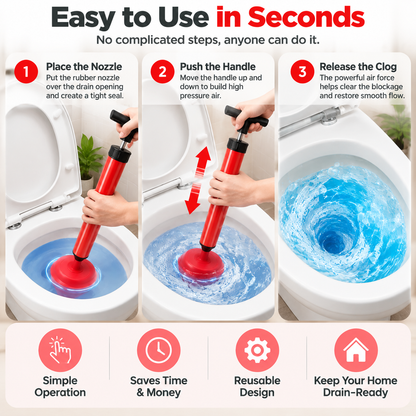 Easy to Use in Seconds

No complicated steps, anyone can do it.

1

Place the Nozzle

Put the rubber nozzle over the drain opening and create a tight seal.

2

Push the Handle

Move the handle up and down to build high pressure air.

3

Release the Clog

The powerful air force helps clear the blockage and restore smooth flow.

Simple Operation

Saves Time & Money

Reusable Design

Keep Your Home Drain-Ready