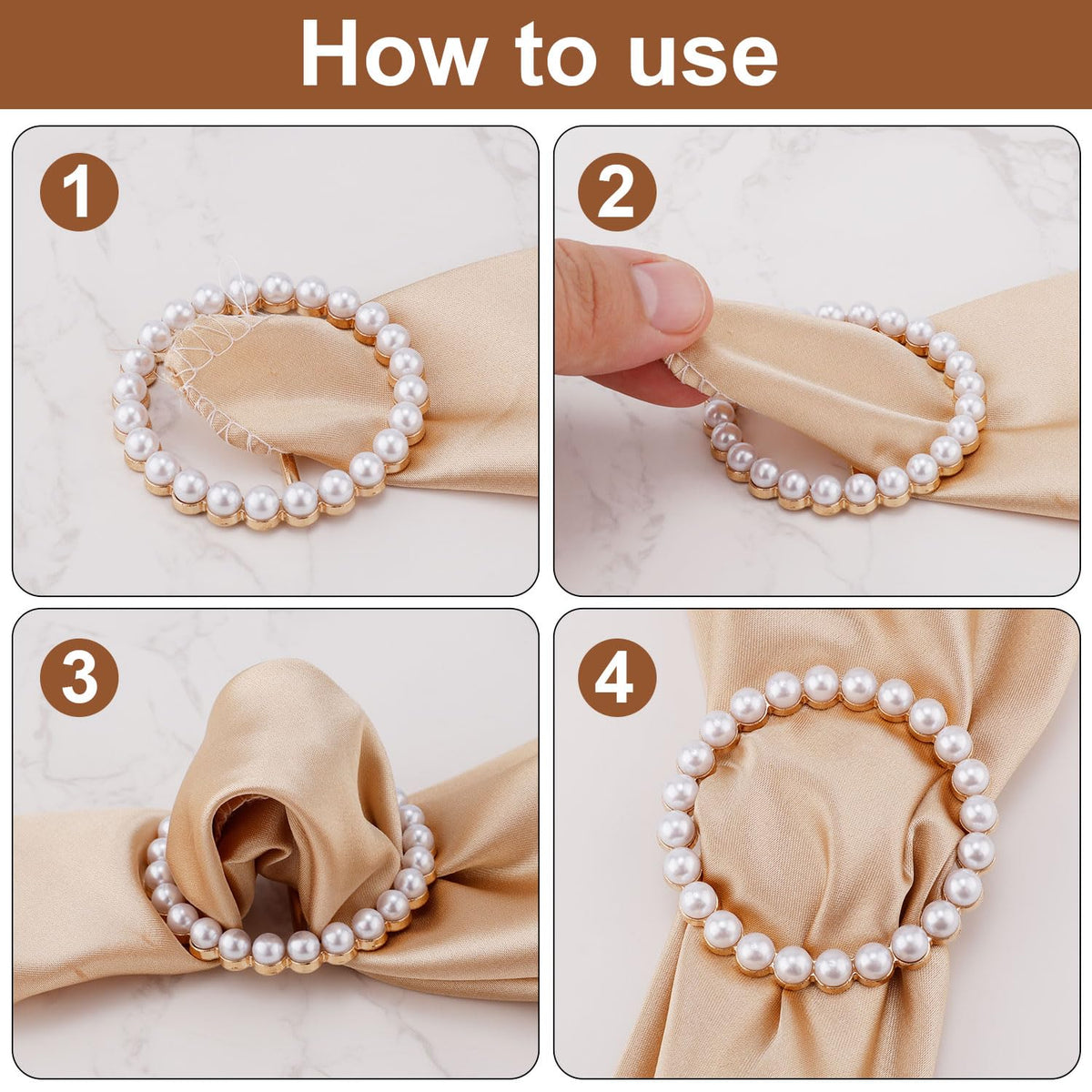 How to use

1

2

3

4