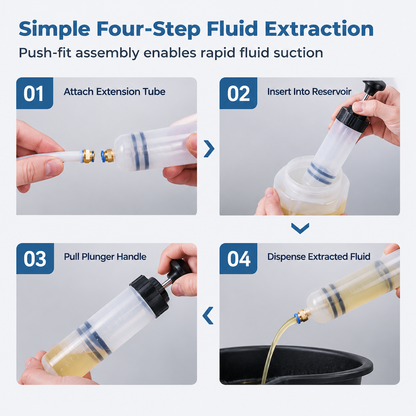 Simple Four-Step Fluid Extraction

Push-fit assembly enables rapid fluid suction

01

Attach Extension Tube

02

Insert Into Reservoir

03

Pull Plunger Handle

04

Dispense Extracted Fluid